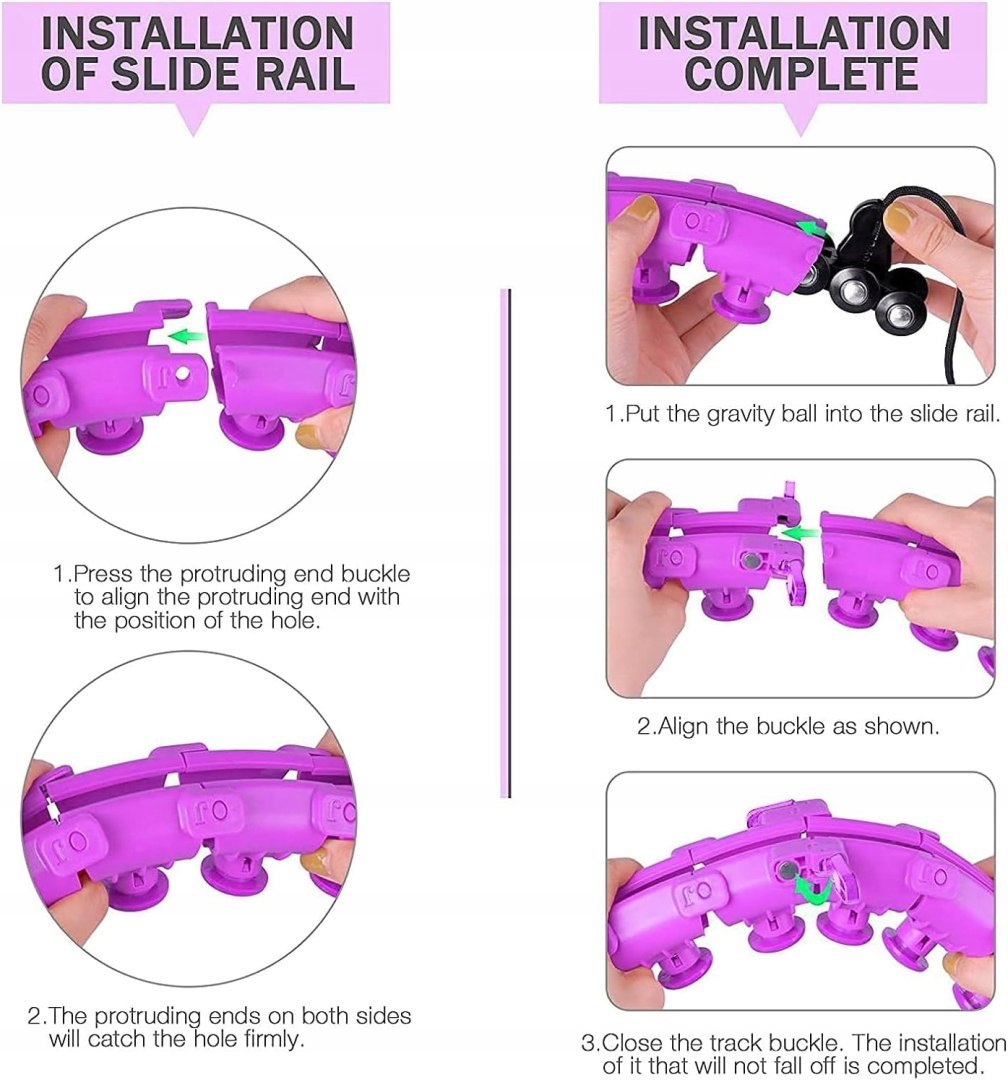 INSTALLATION OF SLIDE RAIL

1.Press the protruding end buckle to align the protruding end with the position of the hole.

2.The protruding ends on both sides will catch the hole firmly.

INSTALLATION COMPLETE

1.Put the gravity ball into the slide rail.

2.Align the buckle as shown.

3.Close the track buckle. The installation of it that will not fall off is completed.